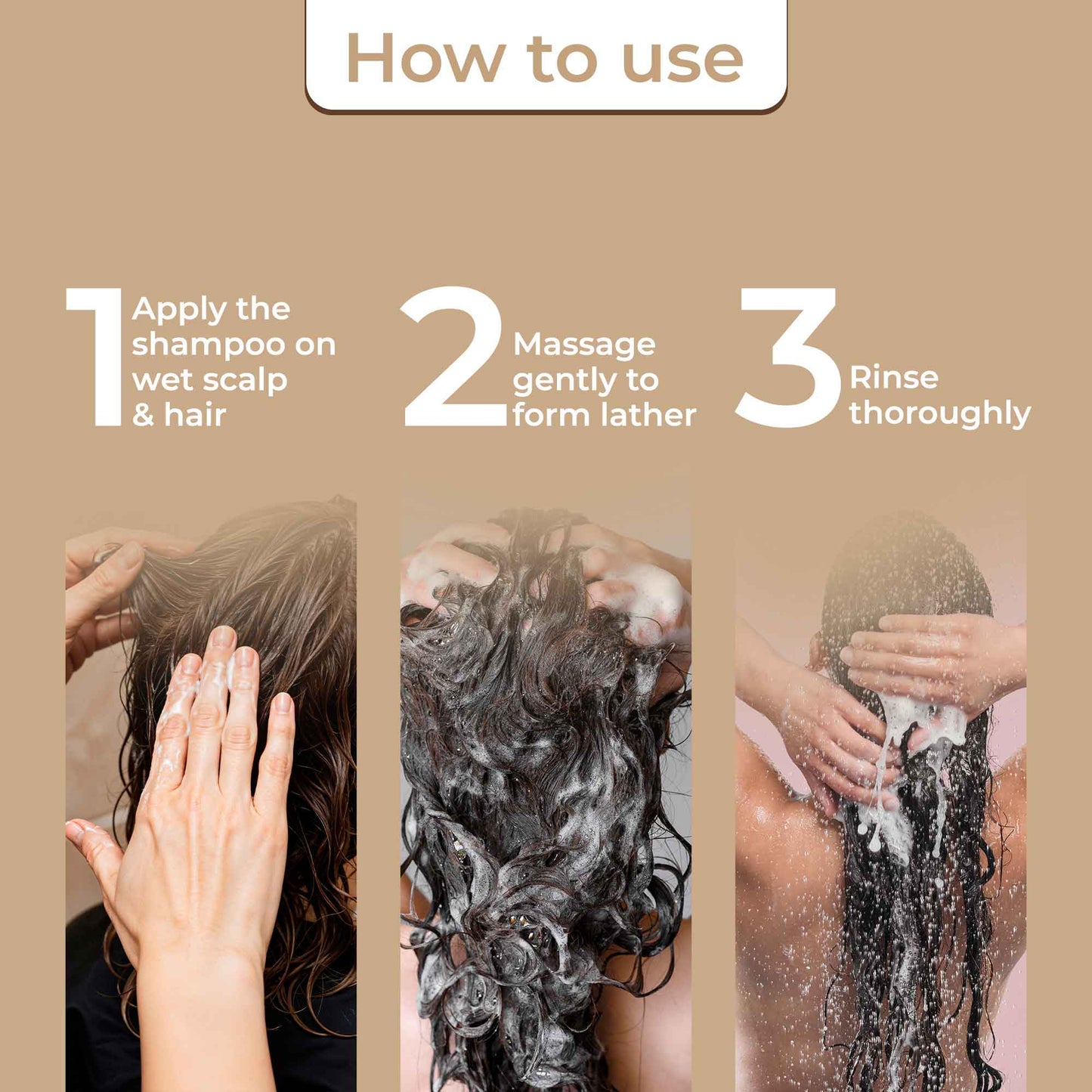 How to use

1 Apply the shampoo on wet scalp & hair

2 Massage gently to form lather

3 Rinse thoroughly